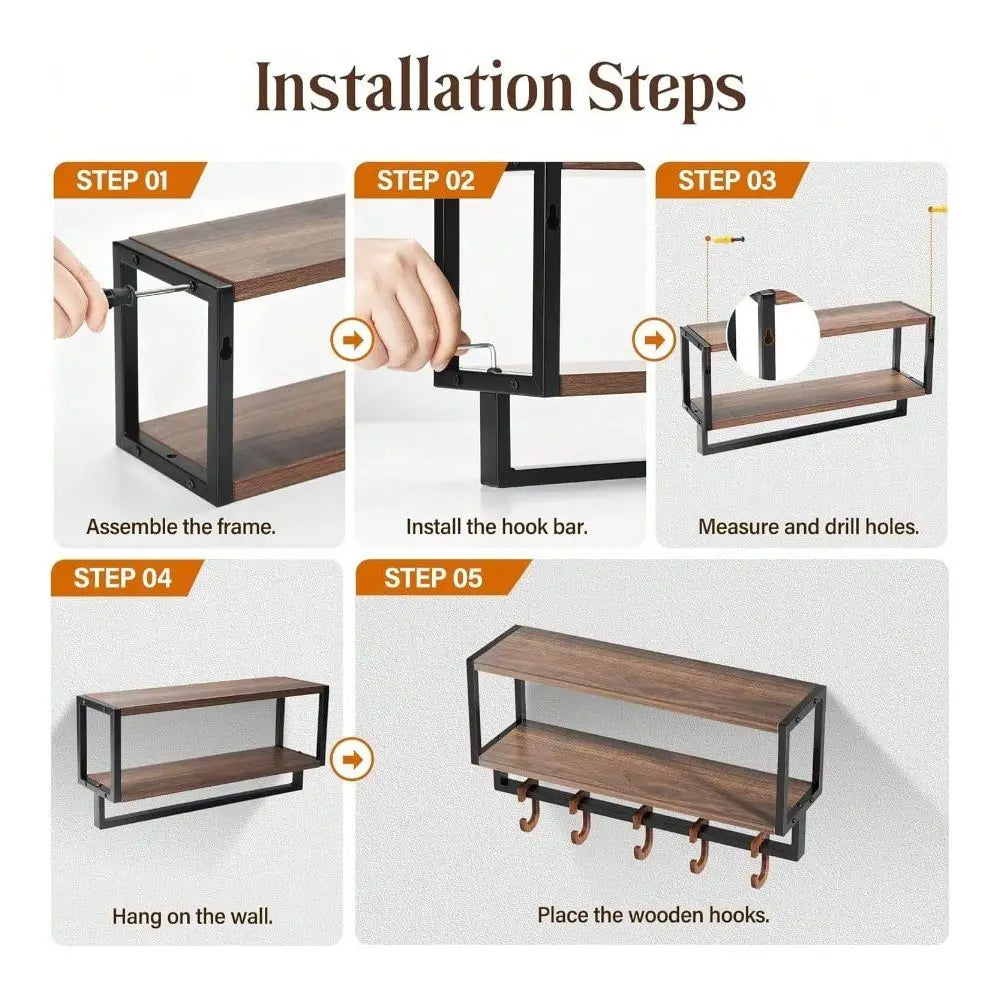 Installation Steps

STEP 01

Assemble the frame.

STEP 02

Install the hook bar.

STEP 03

Measure and drill holes.

STEP 04

Hang on the wall.

STEP 05

Place the wooden hooks.